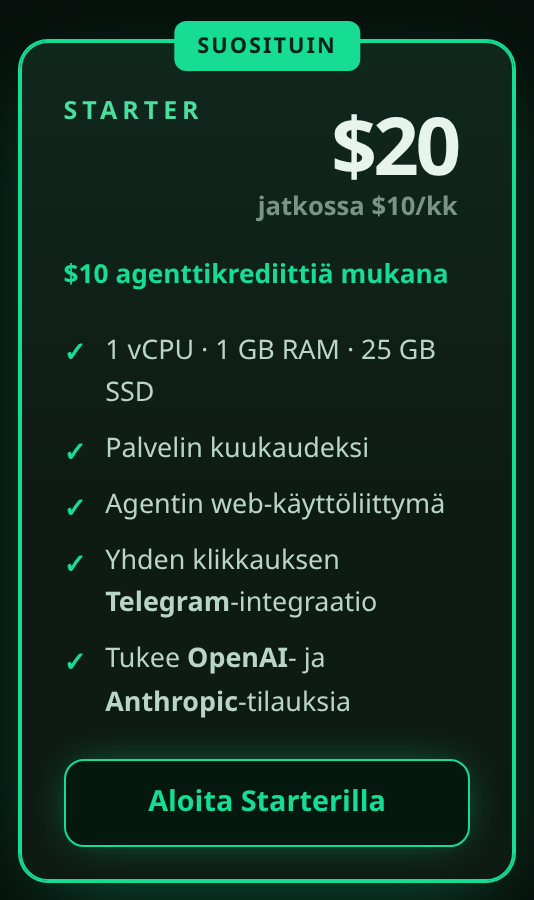 SUOSITUIN

STARTER

$20

jatkossa $10/kk

$10 agenttikrediittiä mukana

✓ 1 vCPU · 1 GB RAM · 25 GB SSD

✓ Palvelin kuukaudeksi

✓ Agentin web-käyttöliittymä

✓ Yhden klikkauksen Telegram-integraatio

✓ Tukee OpenAI- ja Anthropic-tilauksia

Aloita Starterilla